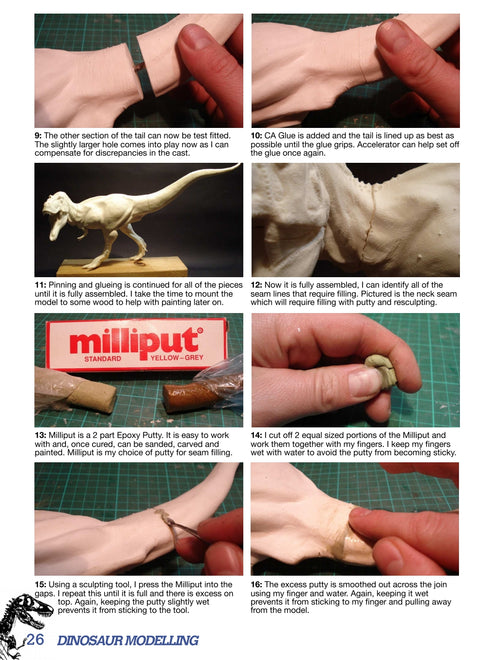 9: The other section of the tail can now be test fitted. The slightly larger hole comes into play now as I can compensate for discrepancies in the cast.

10: CA Glue is added and the tail is lined up as best as possible until the glue grips. Accelerator can help set off the glue once again.

11: Pinning and glueing is continued for all of the pieces until it is fully assembled. I take the time to mount the model to some wood to help with painting later on.

12: Now it is fully assembled, I can identify all of the seam lines that require filling. Pictured is the neck seam which will require filling with putty and resculpting.

milliput®
STANDARD YELLOW–GREY

13: Milliput is a 2 part Epoxy Putty. It is easy to work with and, once cured, can be sanded, carved and painted. Milliput is my choice of putty for seam filling.

14: I cut off 2 equal sized portions of the Milliput and work them together with my fingers. I keep my fingers wet with water to avoid the putty from becoming sticky.

15: Using a sculpting tool, I press the Milliput into the gaps. I repeat this until it is full and there is excess on top. Again, keeping the putty slightly wet prevents it from sticking to the tool.

16: The excess putty is smoothed out across the join using my finger and water. Again, keeping it wet prevents it from sticking to my finger and pulling away from the model.

26 DINOSAUR MODELLING